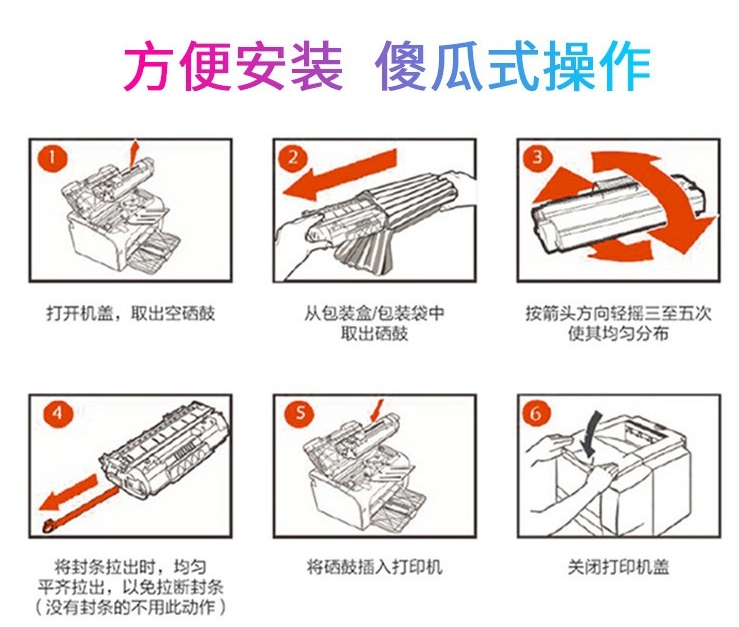 方便安装 傻瓜式操作

1

打开机盖，取出空硒鼓

2

从包装盒/包装袋中取出硒鼓

3

按箭头方向轻摇三至五次使其均匀分布

4

将封条拉出时，均匀平齐拉出，以免拉断封条（没有封条的不用此动作）

5

将硒鼓插入打印机

6

关闭打印机盖